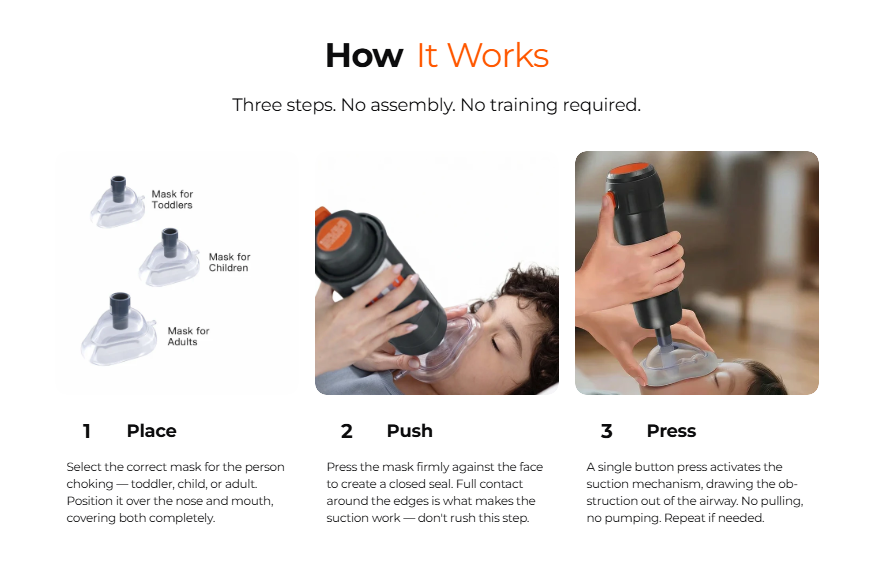 How It Works

Three steps. No assembly. No training required.

Mask for Toddlers

Mask for Children

Mask for Adults

1 Place

Select the correct mask for the person choking — toddler, child, or adult. Position it over the nose and mouth, covering both completely.

2 Push

Press the mask firmly against the face to create a closed seal. Full contact around the edges is what makes the suction work — don't rush this step.

3 Press

A single button press activates the suction mechanism, drawing the obstruction out of the airway. No pulling, no pumping. Repeat if needed.